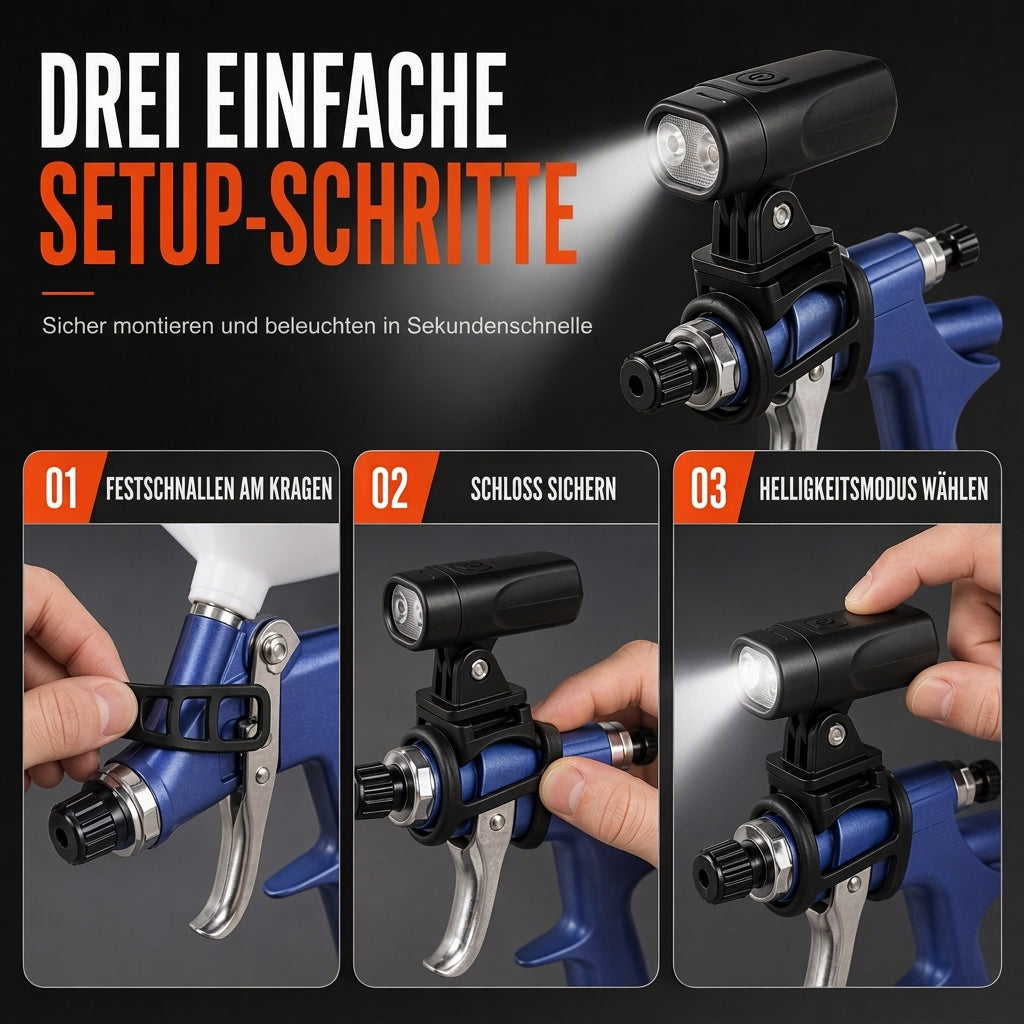 DREI EINFACHE
SETUP-SCHRITTE

Sicher montieren und beleuchten in Sekundenschnelle

01 FESTSCHNALLEN AM KRAGEN

02 SCHLOSS SICHERN

03 HELLIGKEITSMODUS WÄHLEN