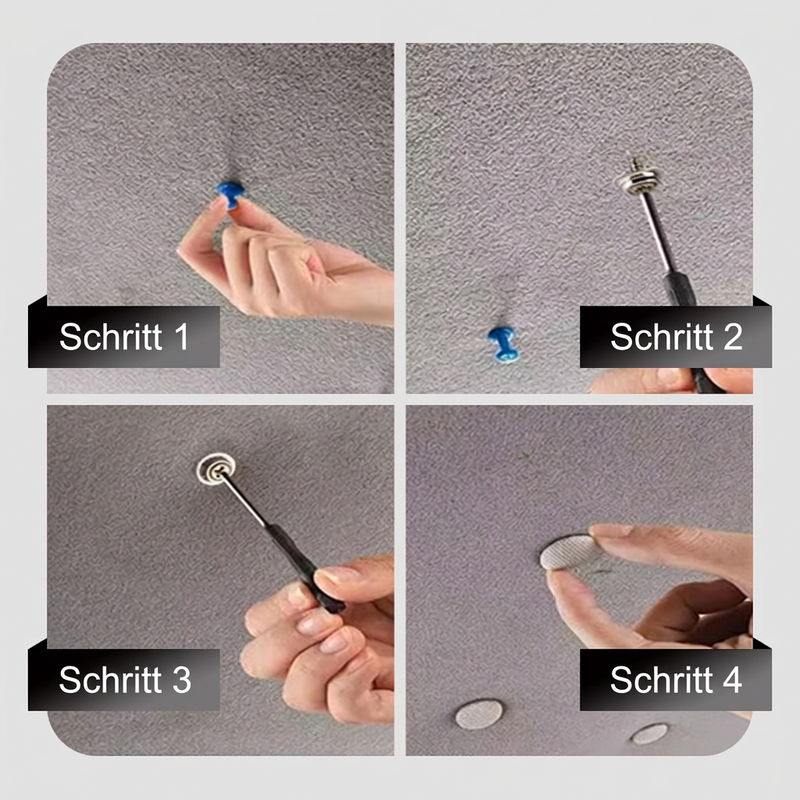 Schritt 1

Schritt 2

Schritt 3

Schritt 4