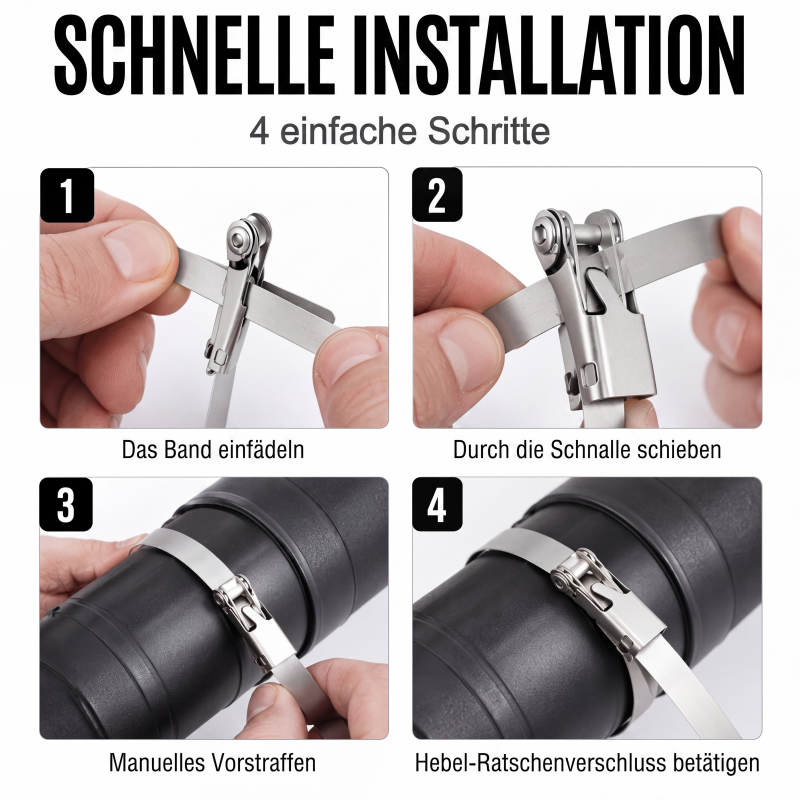 SCHNELLE INSTALLATION
4 einfache Schritte

1
Das Band einfädeln

2
Durch die Schnalle schieben

3
Manuelles Vorstraffen

4
Hebel-Ratschenverschluss betätigen