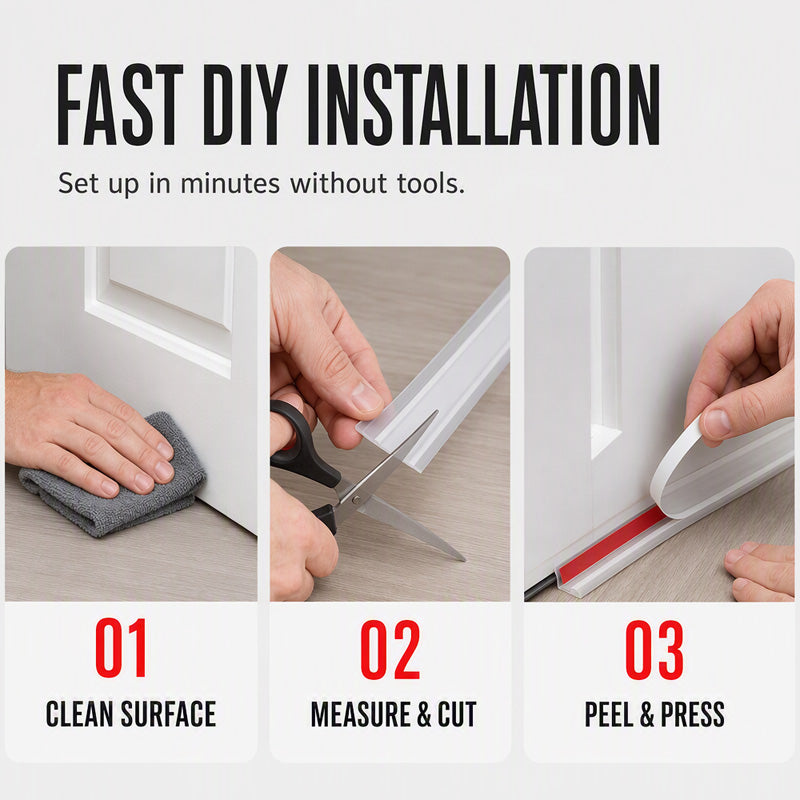 FAST DIY INSTALLATION

Set up in minutes without tools.

01
CLEAN SURFACE

02
MEASURE & CUT

03
PEEL & PRESS