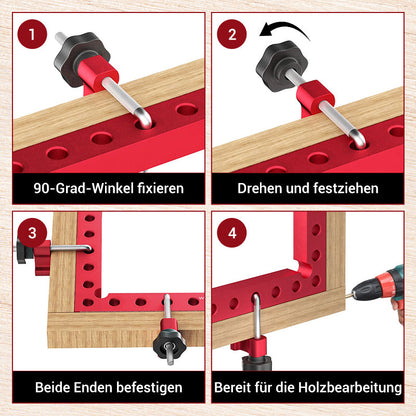 1

90-Grad-Winkel fixieren

2

Drehen und festziehen

3

Beide Enden befestigen

4

Bereit für die Holzbearbeitung