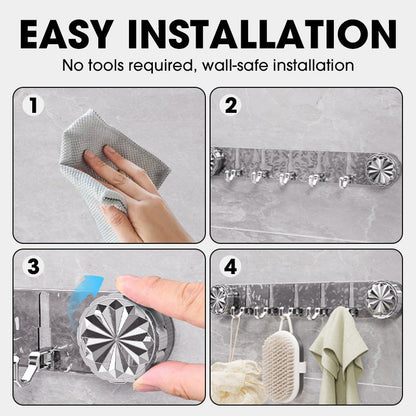 EASY INSTALLATION
No tools required, wall-safe installation

1

2

3

4