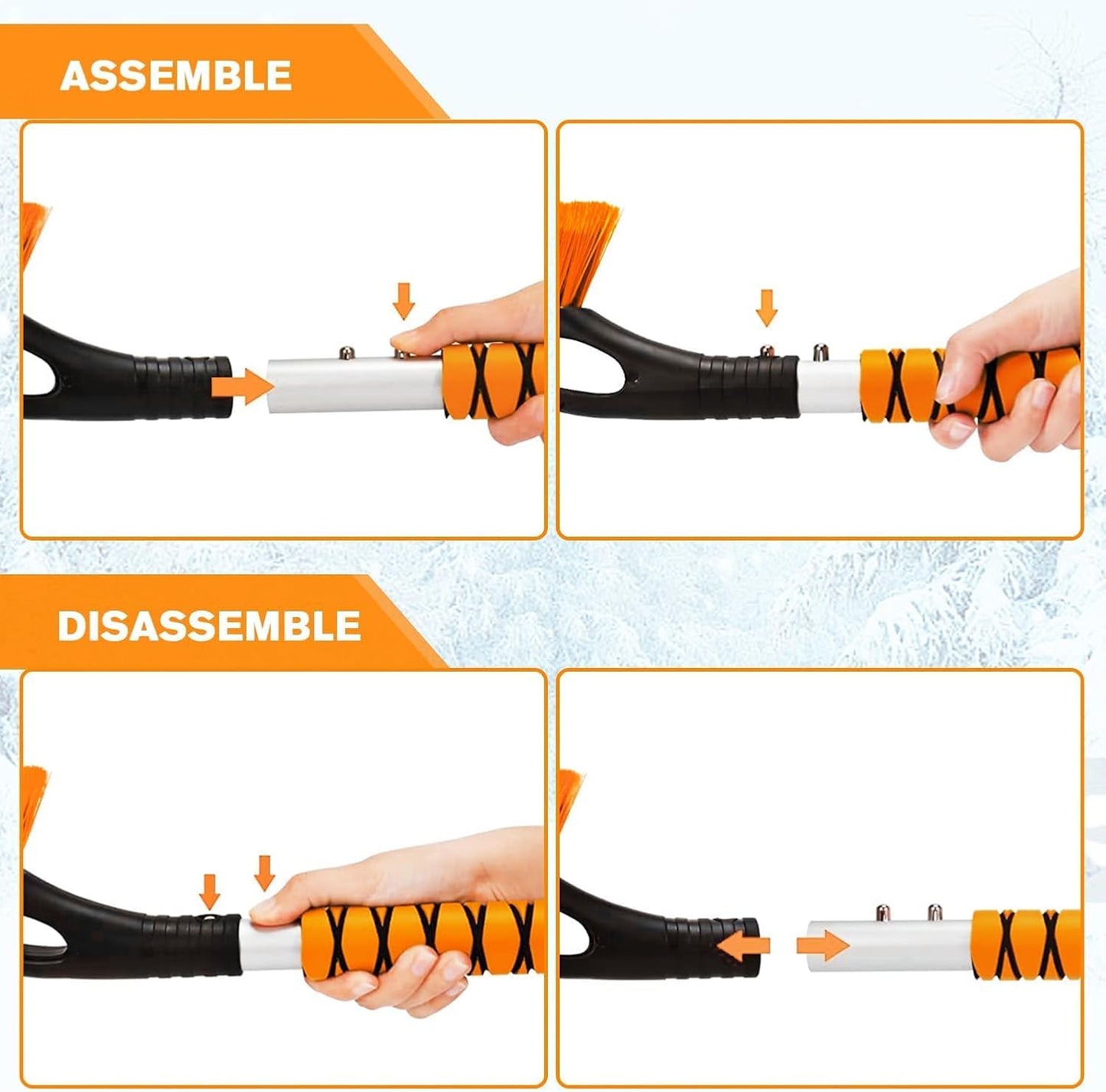 ASSEMBLE

DISASSEMBLE