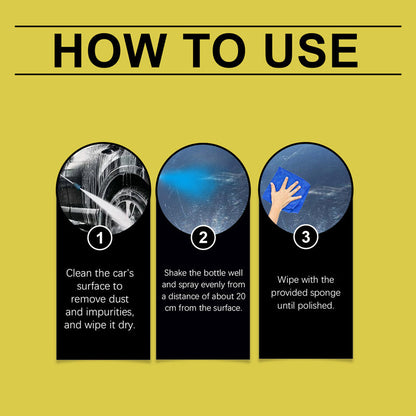 HOW TO USE

1

Clean the car's surface to remove dust and impurities, and wipe it dry.

2

Shake the bottle well and spray evenly from a distance of about 20 cm from the surface.

3

Wipe with the provided sponge until polished.