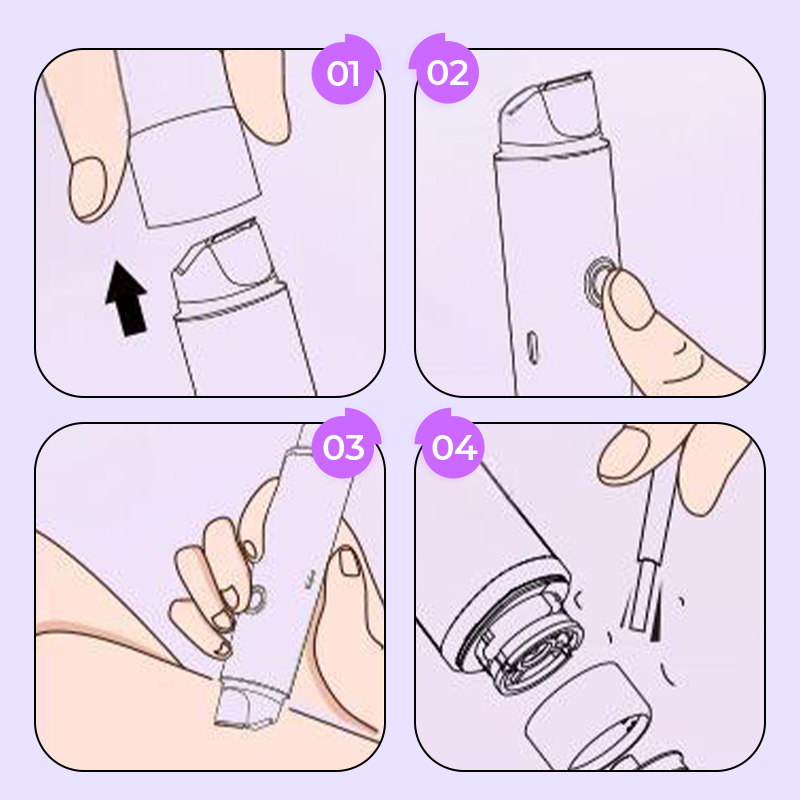 01

02

03

04