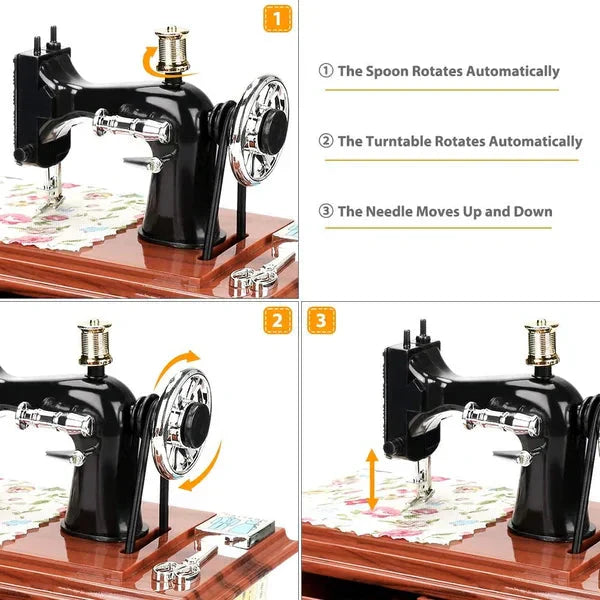 1

① The Spoon Rotates Automatically

② The Turntable Rotates Automatically

③ The Needle Moves Up and Down

2

3