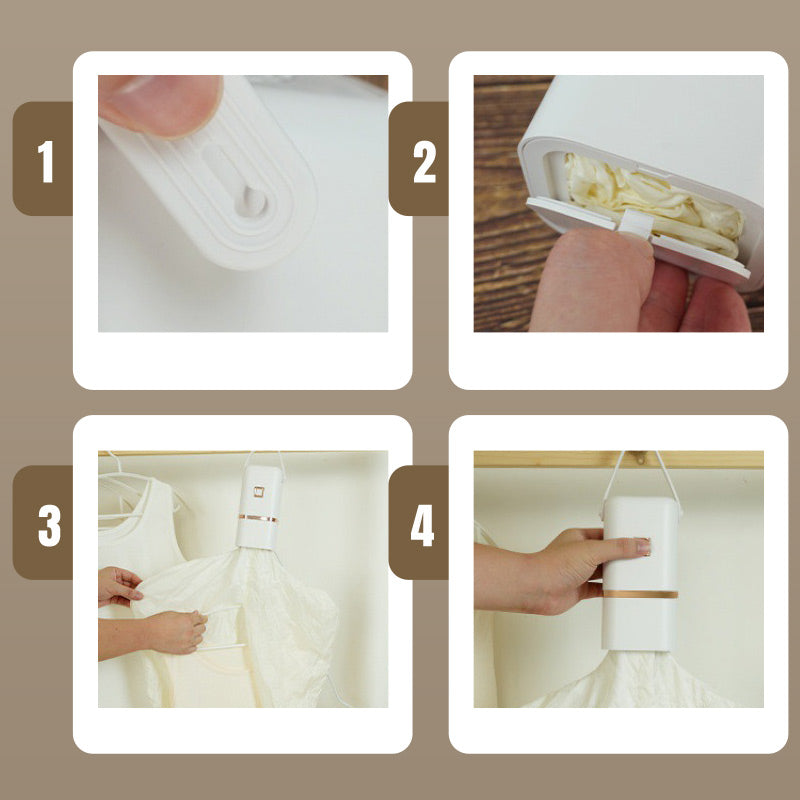 1

2

3

4