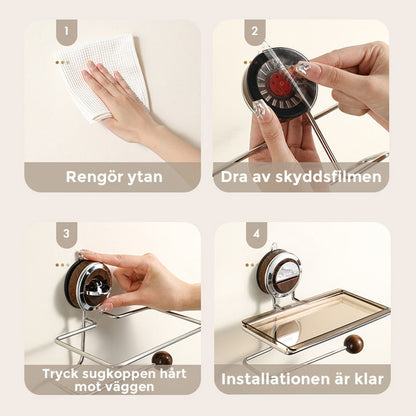 1

Rengör ytan

2

Dra av skyddsfilmen

3

Tryck sugkoppen hårt mot väggen

4

Installationen är klar