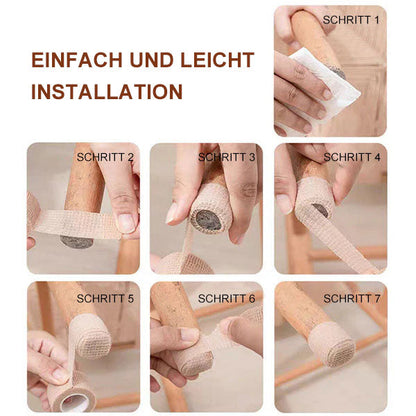 EINFACH UND LEICHT INSTALLATION

SCHRITT 1

SCHRITT 2

SCHRITT 3

SCHRITT 4

SCHRITT 5

SCHRITT 6

SCHRITT 7