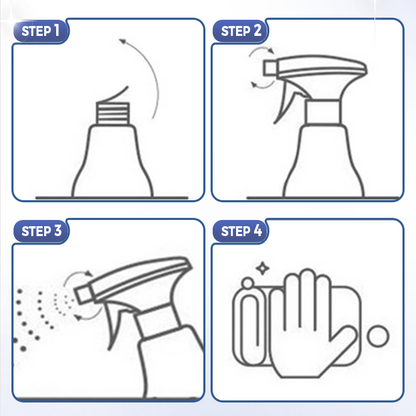 STEP 1

STEP 2

STEP 3

STEP 4