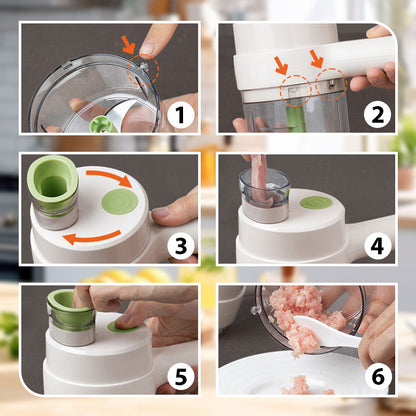 1
2
3
4
5
6