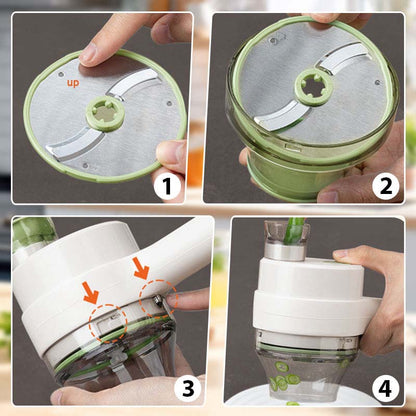 up
1
2
3
4