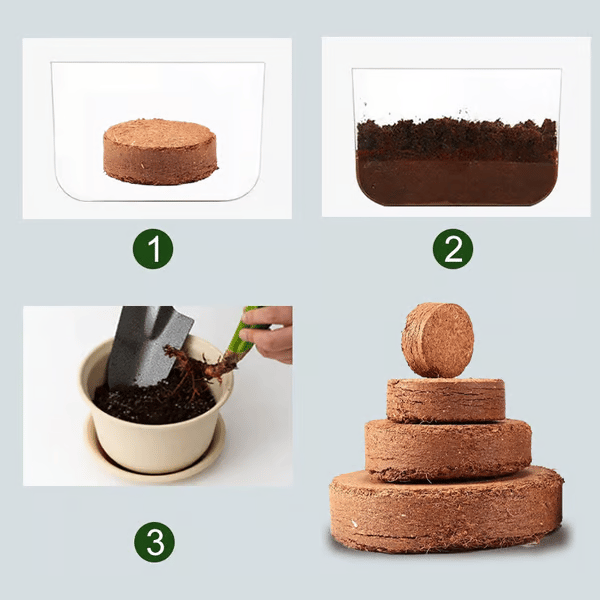 1

2

3