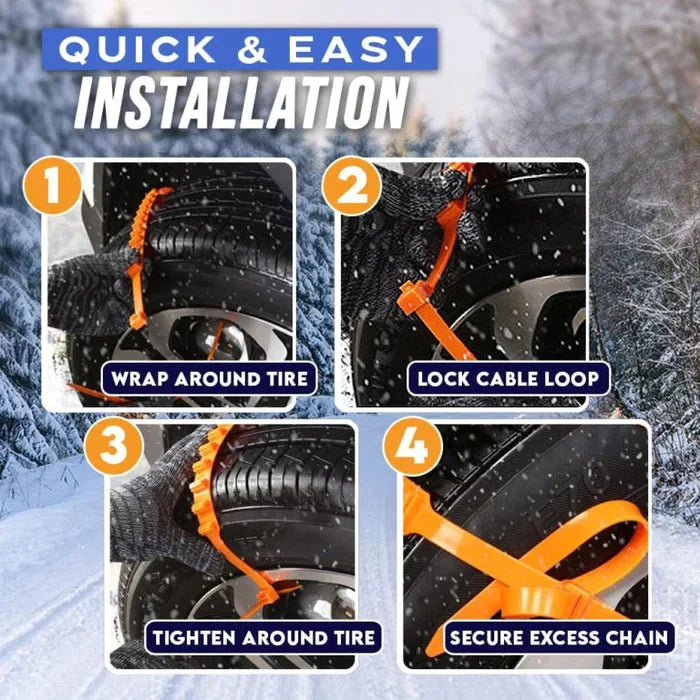 QUICK & EASY
INSTALLATION

1
WRAP AROUND TIRE

2
LOCK CABLE LOOP

3
TIGHTEN AROUND TIRE

4
SECURE EXCESS CHAIN