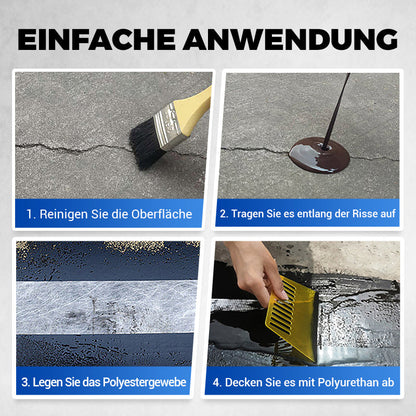 EINFACHE ANWENDUNG

1. Reinigen Sie die Oberfläche

2. Tragen Sie es entlang der Risse auf

3. Legen Sie das Polyestergewebe

4. Decken Sie es mit Polyurethan ab