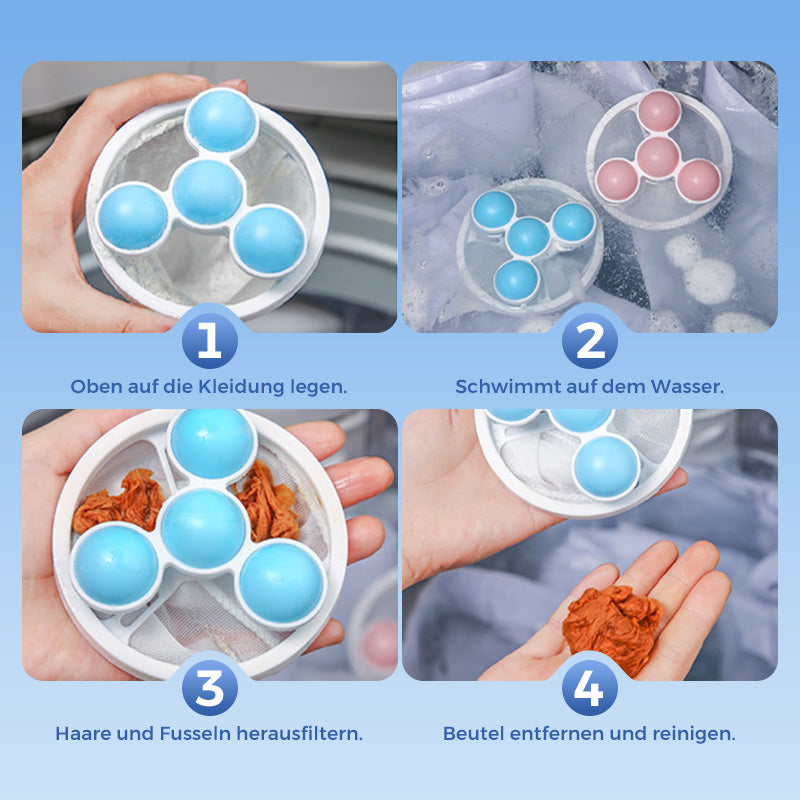 1
Oben auf die Kleidung legen.

2
Schwimmt auf dem Wasser.

3
Haare und Fusseln herausfiltern.

4
Beutel entfernen und reinigen.