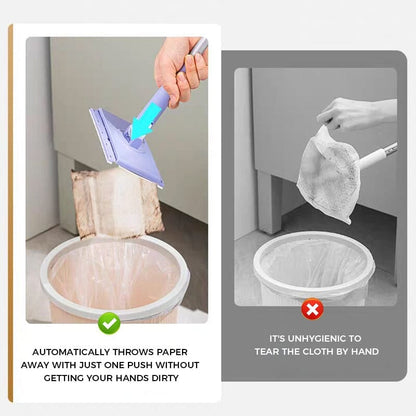 AUTOMATICALLY THROWS PAPER AWAY WITH JUST ONE PUSH WITHOUT GETTING YOUR HANDS DIRTY

IT'S UNHYGIENIC TO TEAR THE CLOTH BY HAND