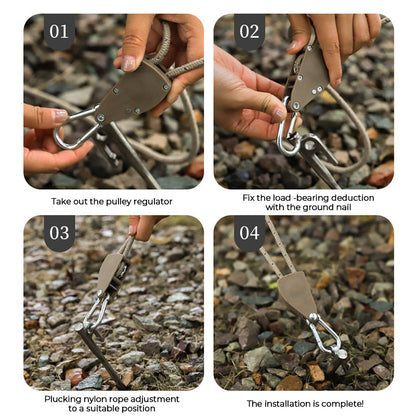 01

Take out the pulley regulator

02

Fix the load -bearing deduction with the ground nail

03

Plucking nylon rope adjustment to a suitable position

04

The installation is complete!