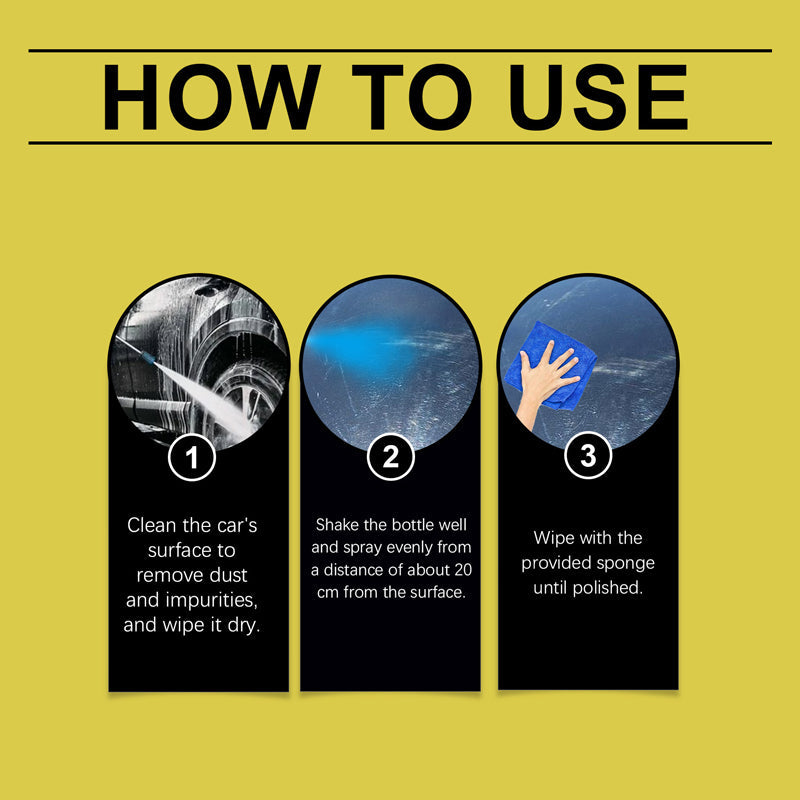 HOW TO USE

1

Clean the car's surface to remove dust and impurities, and wipe it dry.

2

Shake the bottle well and spray evenly from a distance of about 20 cm from the surface.

3

Wipe with the provided sponge until polished.