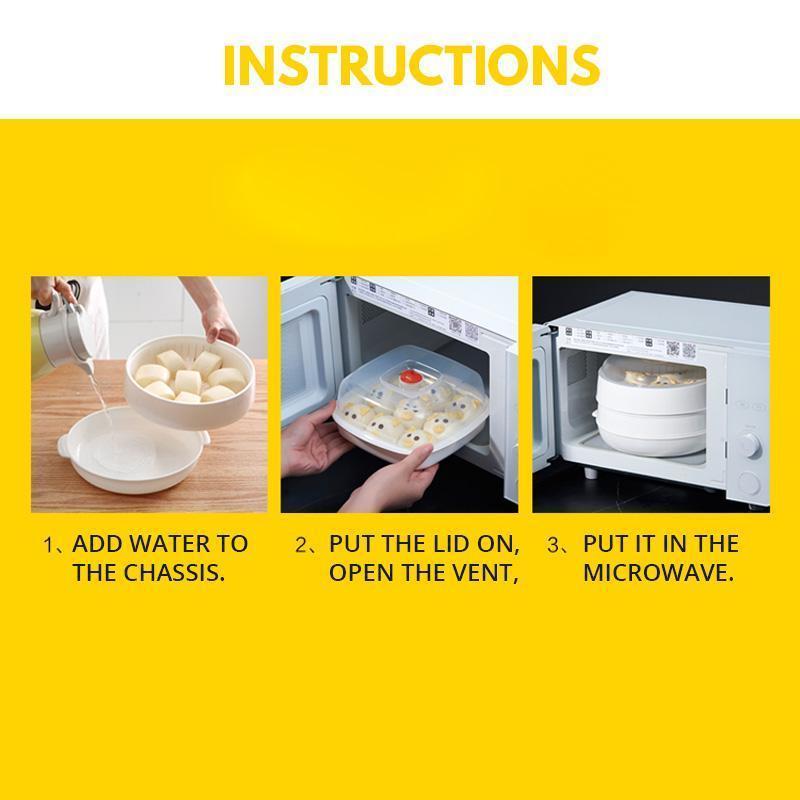 INSTRUCTIONS

1、ADD WATER TO THE CHASSIS.

2、PUT THE LID ON, OPEN THE VENT,

3、PUT IT IN THE MICROWAVE.